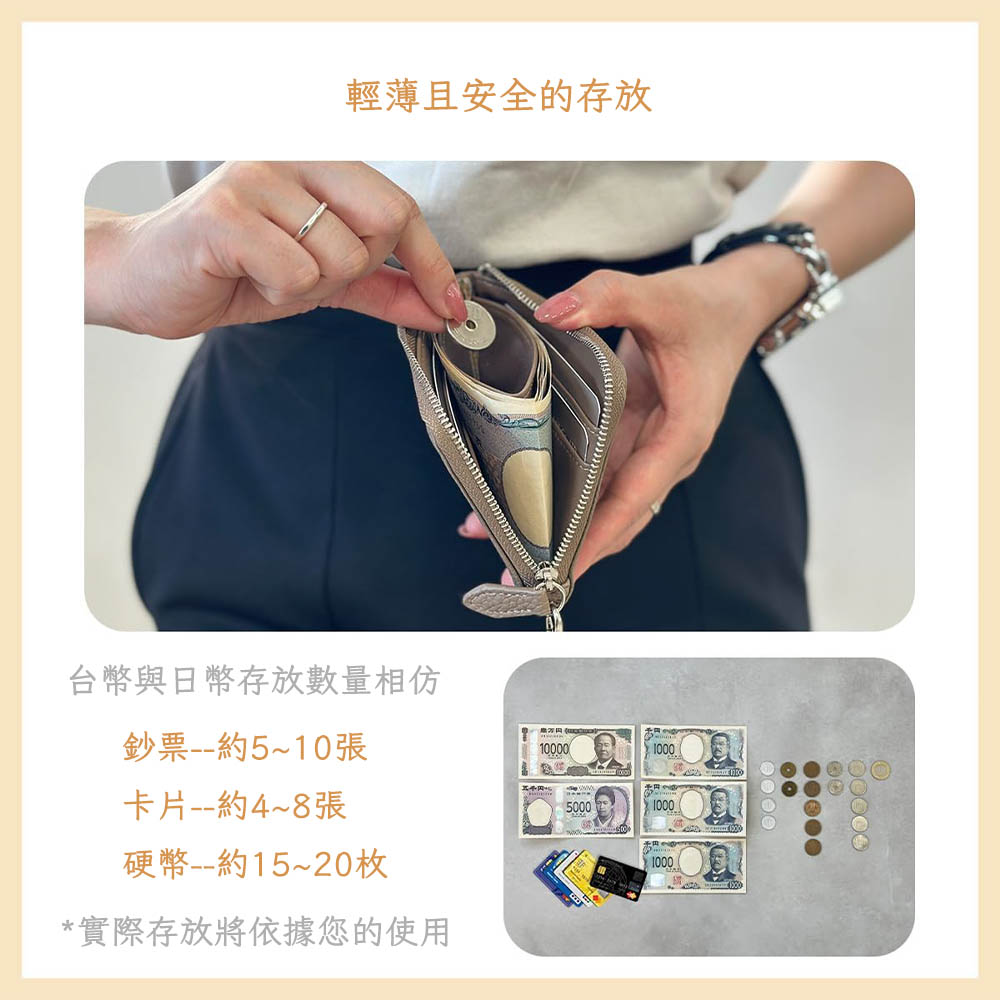 輕薄且安全的存放

台幣與日幣存放數量相仿

鈔票--約5~10張

卡片--約4~8張

硬幣--約15~20枚

*實際存放將依據您的使用

10000

1000

5000

1000

1000